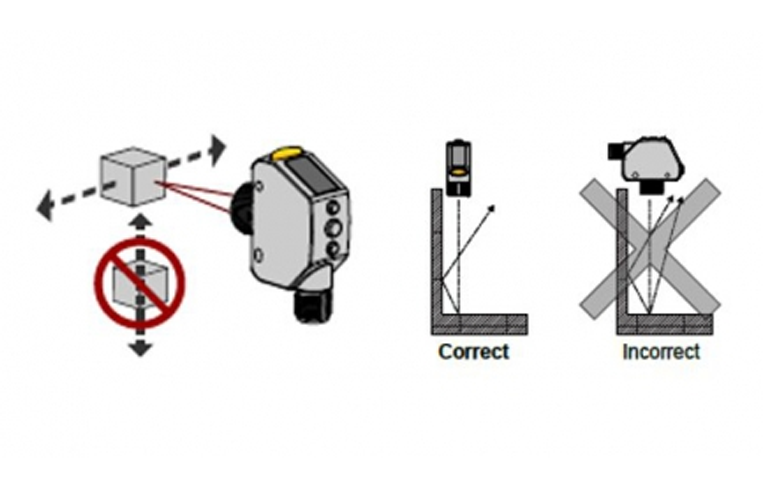 Correct

Incorrect