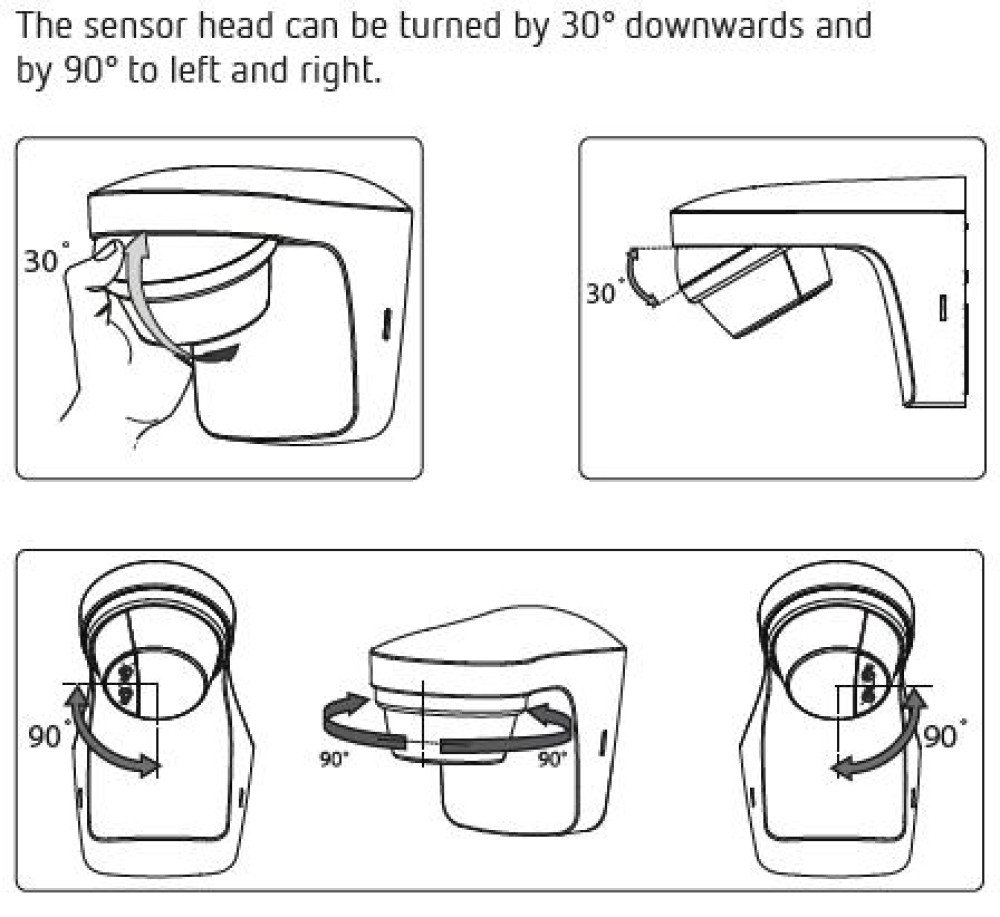 The sensor head can be turned by 30° downwards and by 90° to left and right.

30°

30°

90°

90°

90°

90°